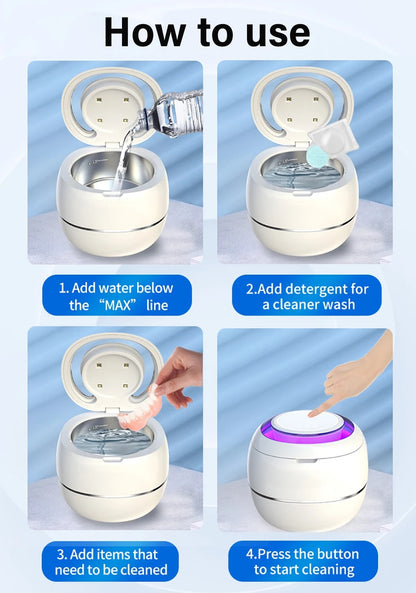 How to use

1. Add water below the “MAX” line

2.Add detergent for a cleaner wash

3. Add items that need to be cleaned

4.Press the button to start cleaning