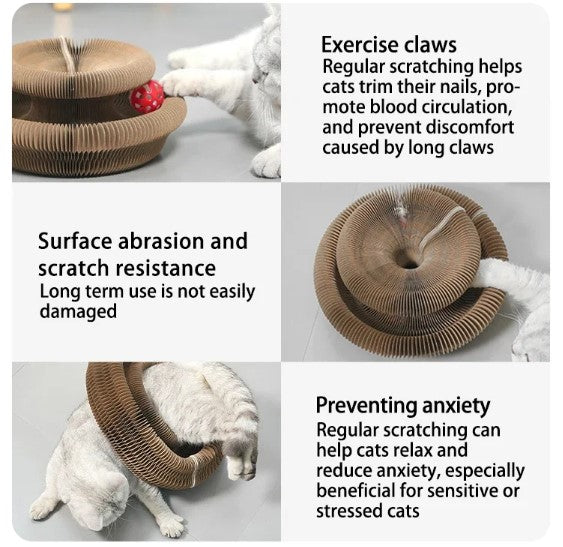 Exercise claws
Regular scratching helps cats trim their nails, promote blood circulation, and prevent discomfort caused by long claws

Surface abrasion and scratch resistance
Long term use is not easily damaged

Preventing anxiety
Regular scratching can help cats relax and reduce anxiety, especially beneficial for sensitive or stressed cats