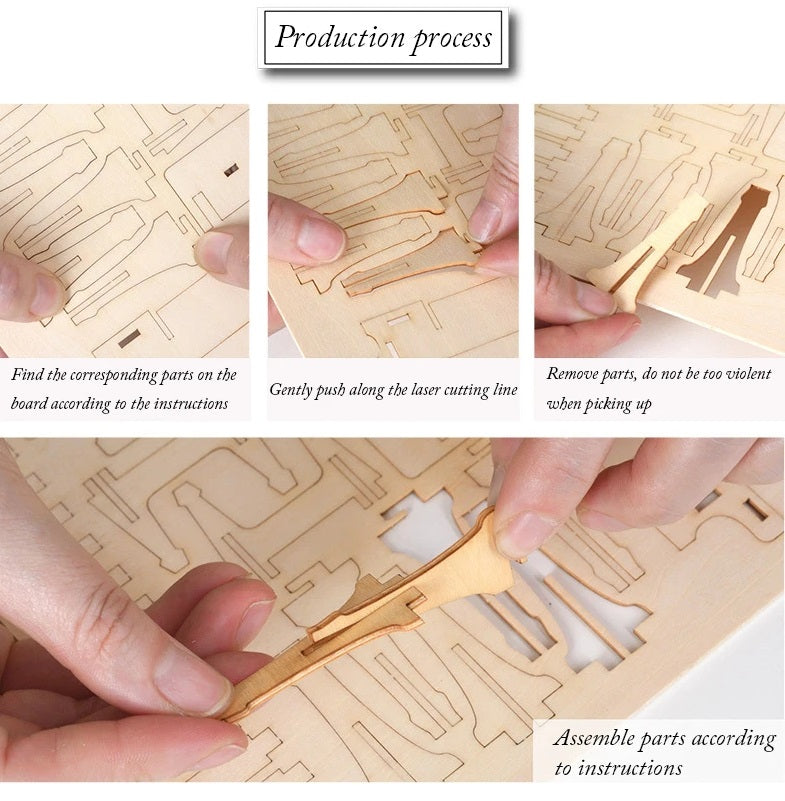 Production process

Find the corresponding parts on the board according to the instructions

Gently push along the laser cutting line

Remove parts, do not be too violent when picking up

Assemble parts according to instructions