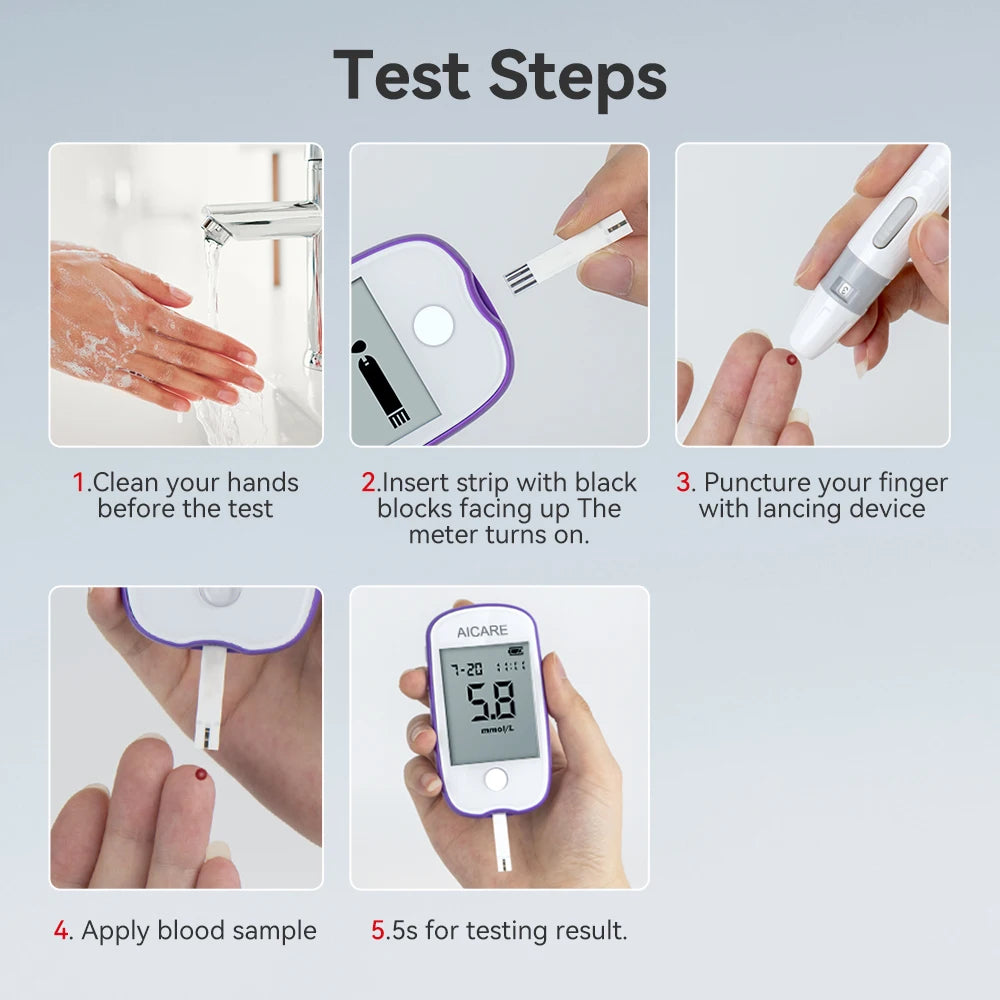 Test Steps

1.Clean your hands before the test

2.Insert strip with black blocks facing up The meter turns on.

3. Puncture your finger with lancing device

AICARE

7-20

5.8

mmol/L

4. Apply blood sample

5.5s for testing result.