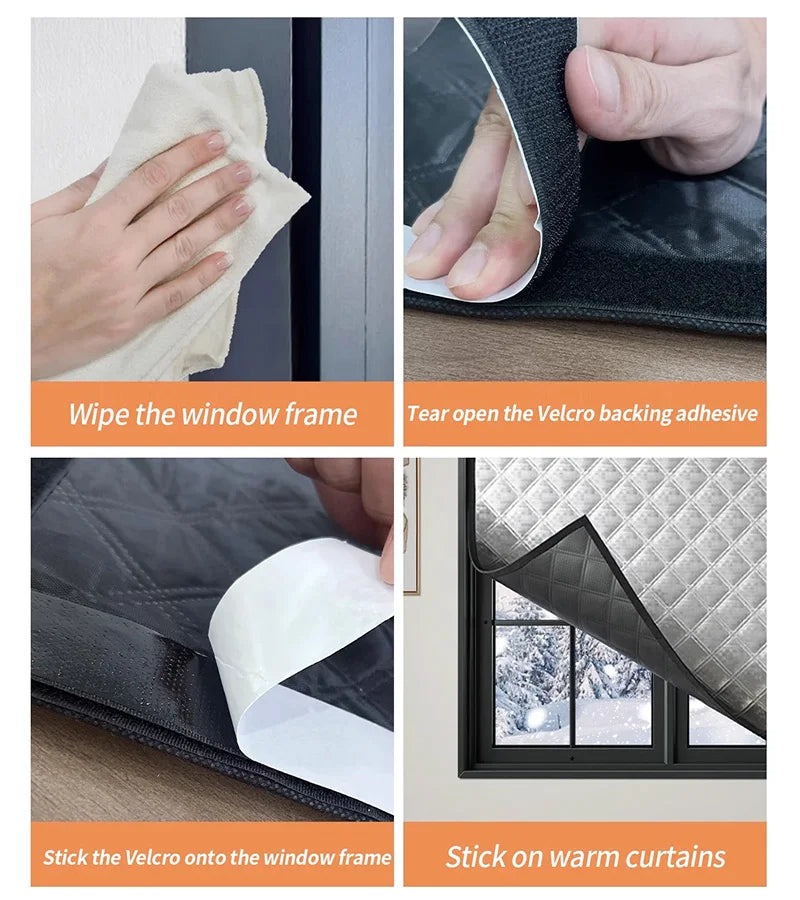 Wipe the window frame

Tear open the Velcro backing adhesive

Stick the Velcro onto the window frame

Stick on warm curtains