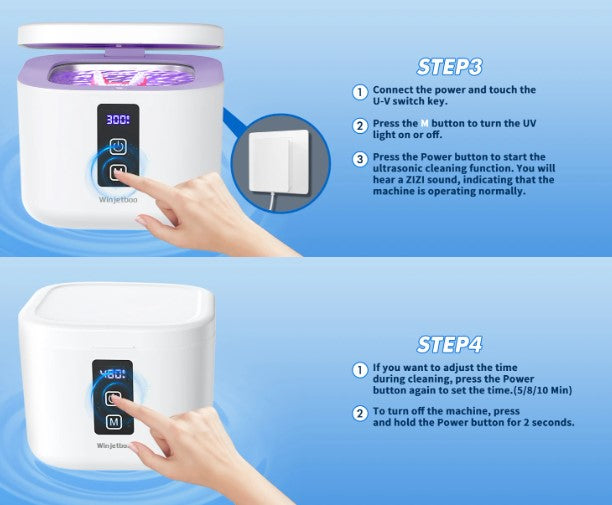 300!

M

Winjetboo

STEP3

1 Connect the power and touch the U-V switch key.

2 Press the M button to turn the UV light on or off.

3 Press the Power button to start the ultrasonic cleaning function. You will hear a ZIZI sound, indicating that the machine is operating normally.

480!

M

Winjetboo

STEP4

1 If you want to adjust the time during cleaning, press the Power button again to set the time.(5/8/10 Min)

2 To turn off the machine, press and hold the Power button for 2 seconds.