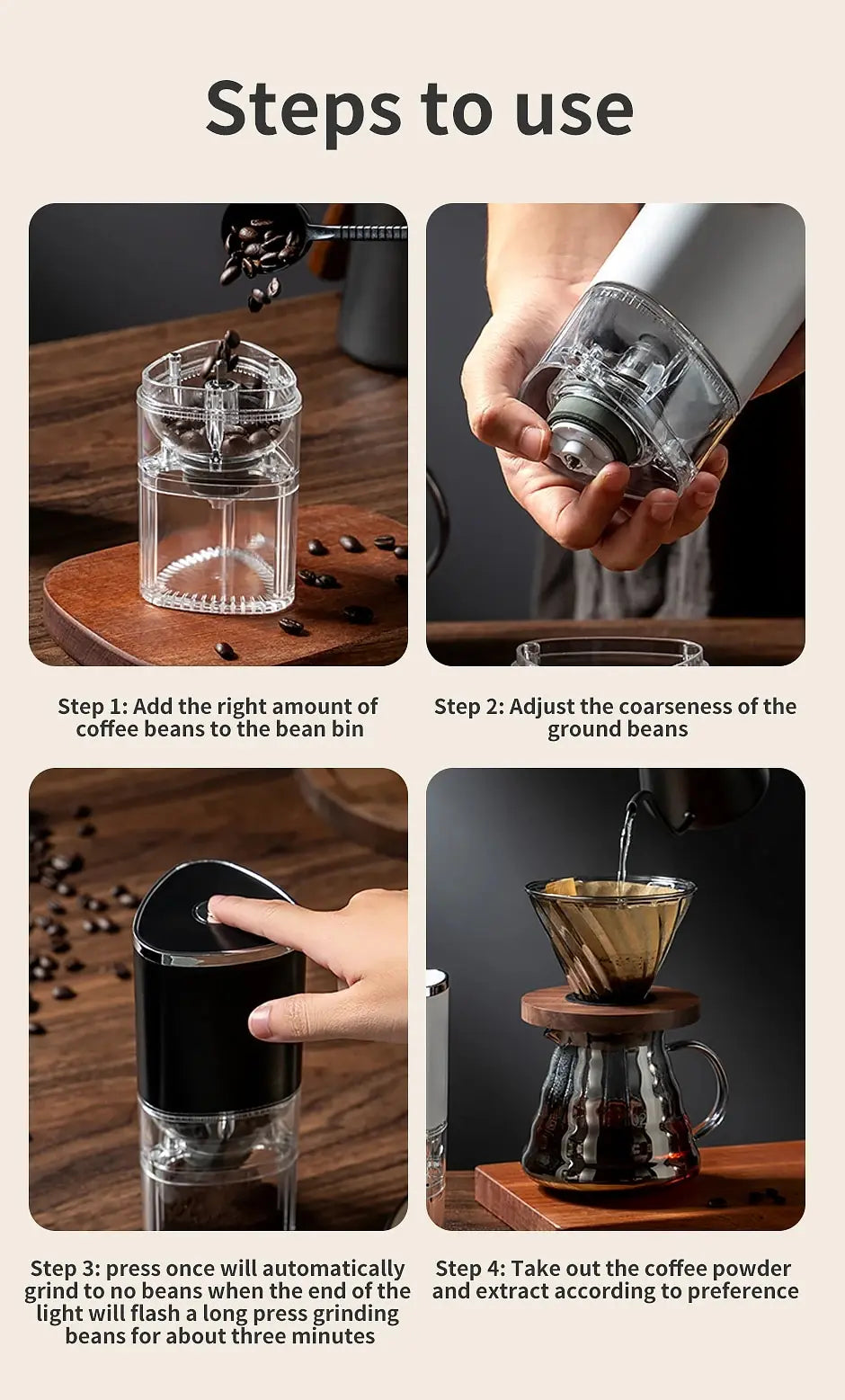 Steps to use

Step 1: Add the right amount of coffee beans to the bean bin

Step 2: Adjust the coarseness of the ground beans

Step 3: press once will automatically grind to no beans when the end of the light will flash a long press grinding beans for about three minutes

Step 4: Take out the coffee powder and extract according to preference