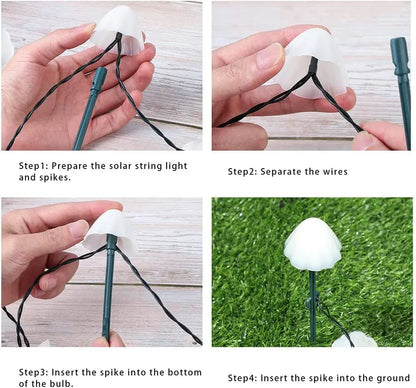 Step1: Prepare the solar string light and spikes.

Step2: Separate the wires

Step3: Insert the spike into the bottom of the bulb.

Step4: Insert the spike into the ground