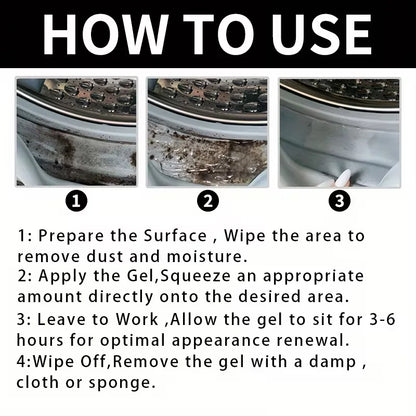 HOW TO USE

1

2

3

1: Prepare the Surface , Wipe the area to remove dust and moisture.
2: Apply the Gel,Squeeze an appropriate amount directly onto the desired area.
3: Leave to Work ,Allow the gel to sit for 3-6 hours for optimal appearance renewal.
4:Wipe Off,Remove the gel with a damp , cloth or sponge.