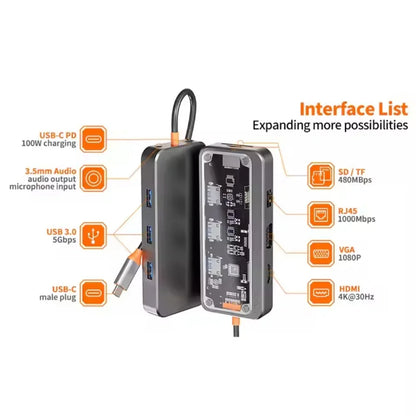 Interface List
Expanding more possibilities

USB-C PD
100W charging

3.5mm Audio
audio output
microphone input

USB 3.0
5Gbps

USB-C
male plug

SD / TF
480MBps

RJ45
1000Mbps

VGA
1080P

HDMI
4K@30Hz