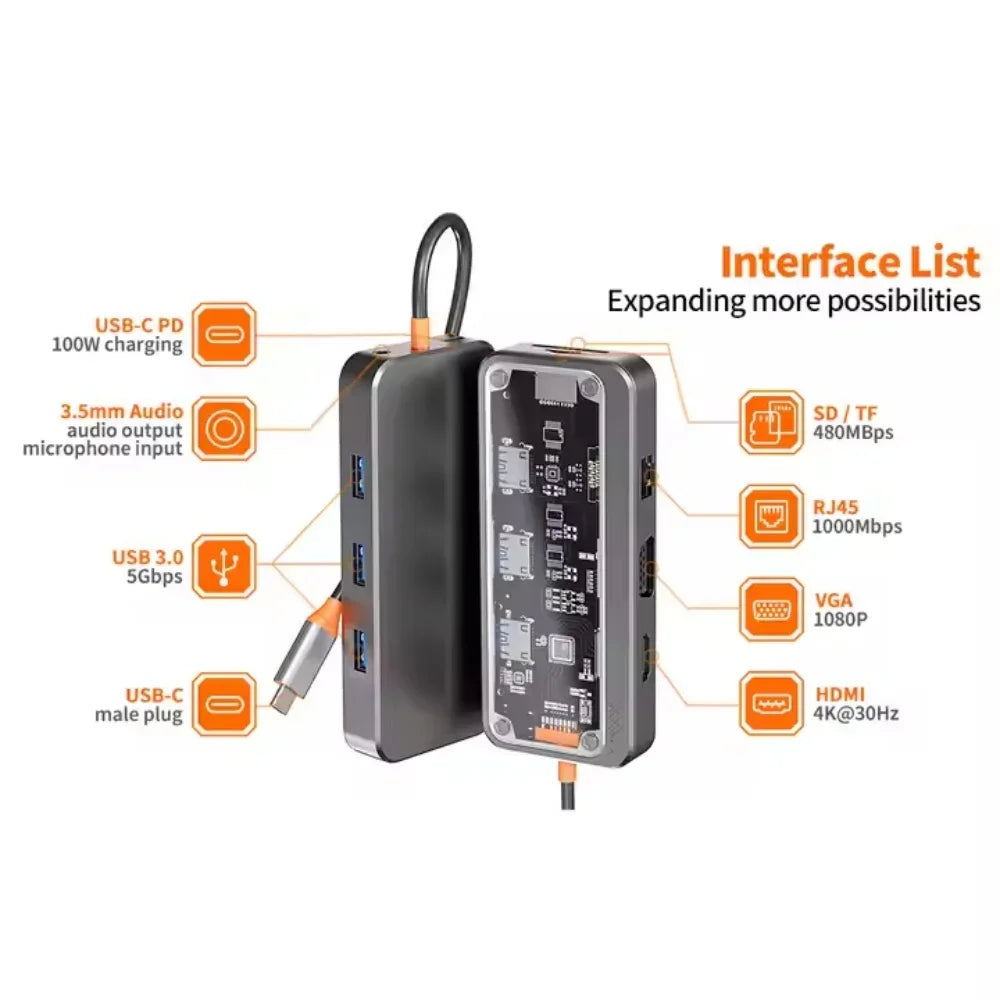 Interface List
Expanding more possibilities

USB-C PD
100W charging

3.5mm Audio
audio output
microphone input

USB 3.0
5Gbps

USB-C
male plug

SD / TF
480MBps

RJ45
1000Mbps

VGA
1080P

HDMI
4K@30Hz