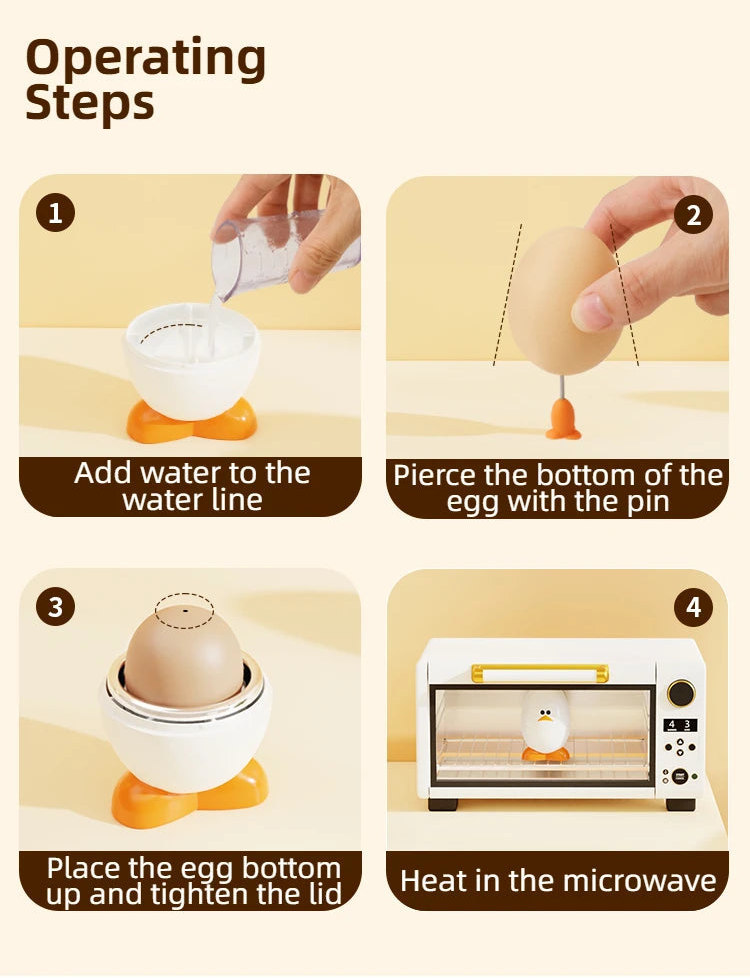 Operating Steps

1

Add water to the water line

2

Pierce the bottom of the egg with the pin

3

Place the egg bottom up and tighten the lid

4

4 3

Heat in the microwave