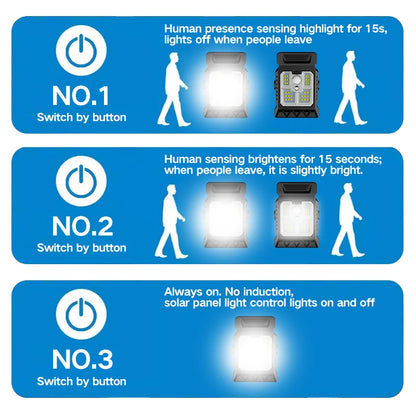 NO.1
Switch by button

Human presence sensing highlight for 15s, lights off when people leave

NO.2
Switch by button

Human sensing brightens for 15 seconds; when people leave, it is slightly bright.

NO.3
Switch by button

Always on. No induction, solar panel light control lights on and off