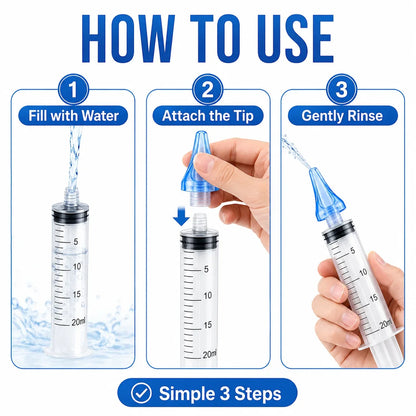 HOW TO USE

1
Fill with Water

5
10
15
20ml

2
Attach the Tip

5
10
15
20ml

3
Gently Rinse

5
10
15
20ml

Simple 3 Steps