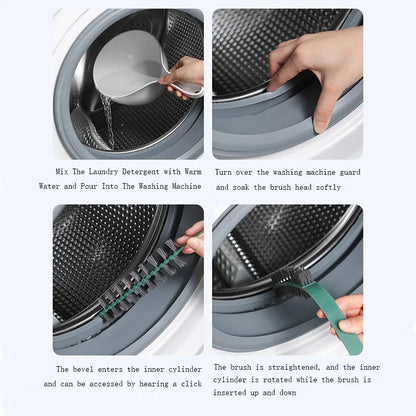 Mix The Laundry Detergent with Warm Water and Pour Into The Washing Machine

Turn over the washing machine guard and soak the brush head softly

The bevel enters the inner cylinder and can be accessed by hearing a click

The brush is straightened, and the inner cylinder is rotated while the brush is inserted up and down