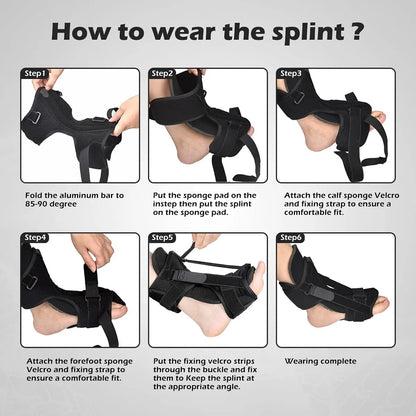 How to wear the splint ?

Step1

Fold the aluminum bar to 85-90 degree

Step2

Put the sponge pad on the instep then put the splint on the sponge pad.

Step3

Attach the calf sponge Velcro and fixing strap to ensure a comfortable fit.

Step4

Attach the forefoot sponge Velcro and fixing strap to ensure a comfortable fit.

Step5

Put the fixing velcro strips through the buckle and fix them to Keep the splint at the appropriate angle.

Step6

Wearing complete