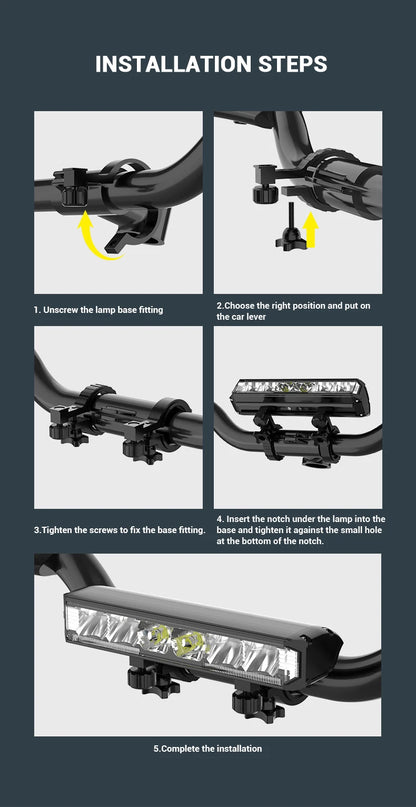 INSTALLATION STEPS

1. Unscrew the lamp base fitting

2.Choose the right position and put on the car lever

3.Tighten the screws to fix the base fitting.

4. Insert the notch under the lamp into the base and tighten it against the small hole at the bottom of the notch.

5.Complete the installation