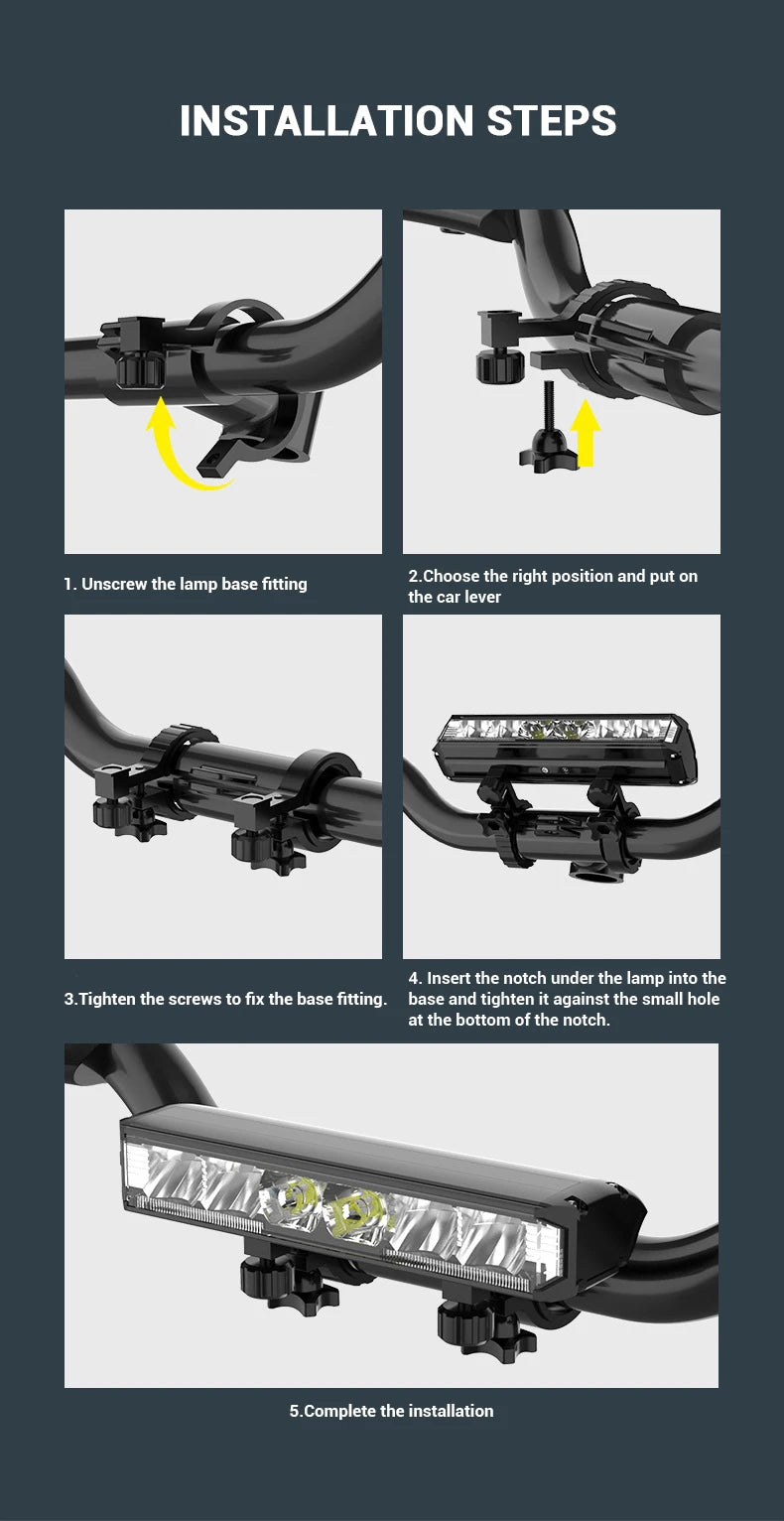 INSTALLATION STEPS

1. Unscrew the lamp base fitting

2.Choose the right position and put on the car lever

3.Tighten the screws to fix the base fitting.

4. Insert the notch under the lamp into the base and tighten it against the small hole at the bottom of the notch.

5.Complete the installation