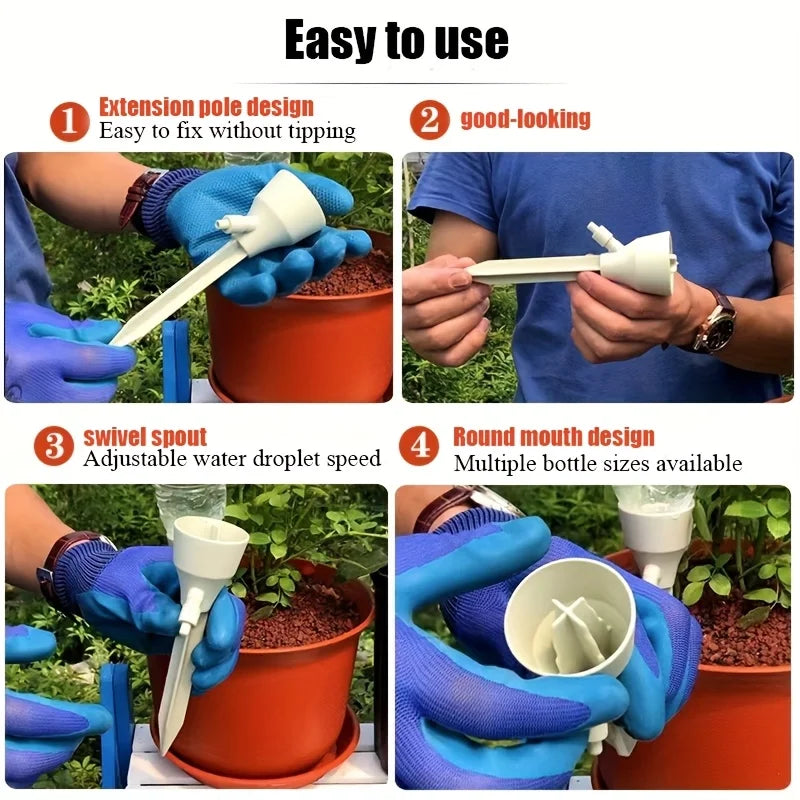 Easy to use

1 Extension pole design
Easy to fix without tipping

2 good-looking

3 swivel spout
Adjustable water droplet speed

4 Round mouth design
Multiple bottle sizes available