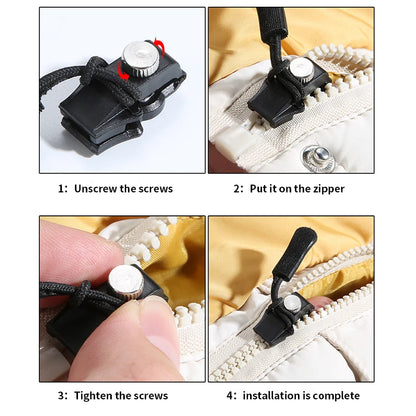 1: Unscrew the screws

2: Put it on the zipper

3: Tighten the screws

4: installation is complete