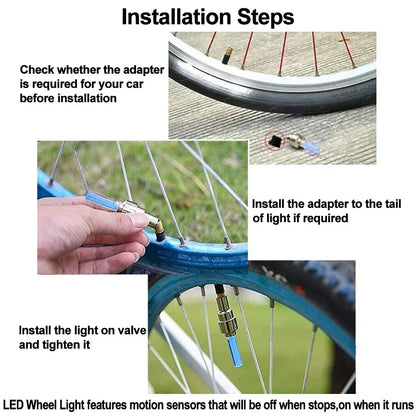 Installation Steps

Check whether the adapter is required for your car before installation

Install the adapter to the tail of light if required

Install the light on valve and tighten it

LED Wheel Light features motion sensors that will be off when stops,on when it runs