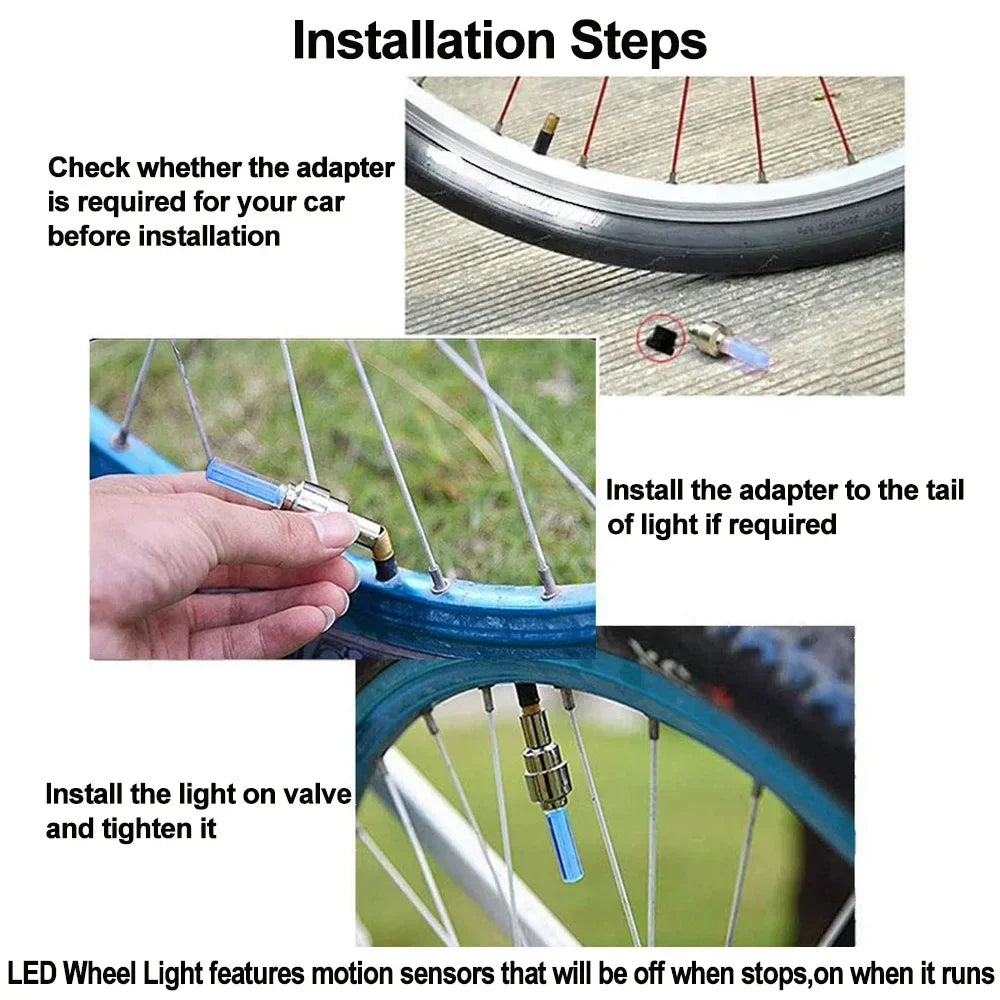 Installation Steps

Check whether the adapter is required for your car before installation

Install the adapter to the tail of light if required

Install the light on valve and tighten it

LED Wheel Light features motion sensors that will be off when stops,on when it runs