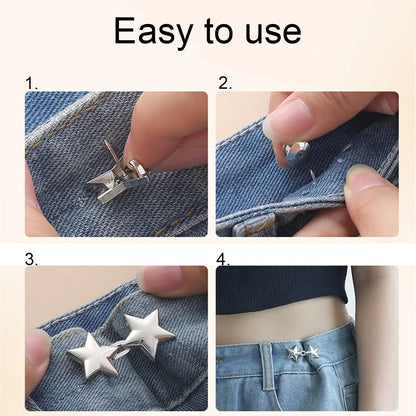 Easy to use

1.

2.

3.

4.