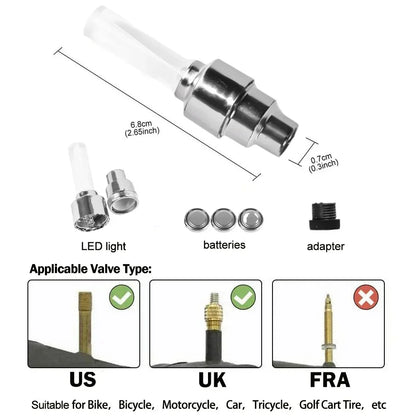 6.8cm
(2.65inch)

0.7cm
(0.3inch)

LED light

batteries

adapter

Applicable Valve Type:

US

UK

FRA

Suitable for Bike, Bicycle, Motorcycle, Car, Tricycle, Golf Cart Tire, etc