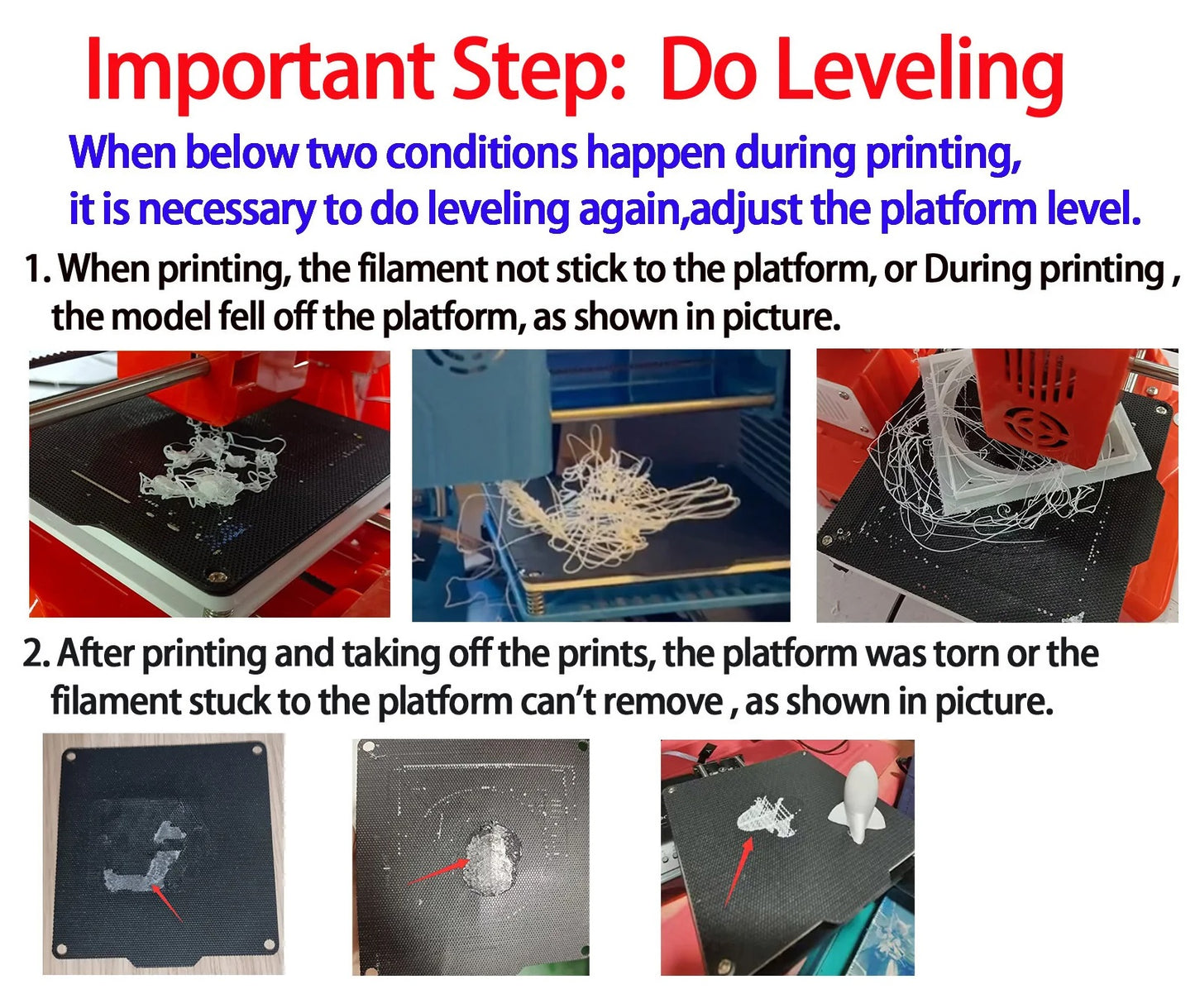 Important Step: Do Leveling

When below two conditions happen during printing, it is necessary to do leveling again,adjust the platform level.

1. When printing, the filament not stick to the platform, or During printing , the model fell off the platform, as shown in picture.

2. After printing and taking off the prints, the platform was torn or the filament stuck to the platform can't remove , as shown in picture.