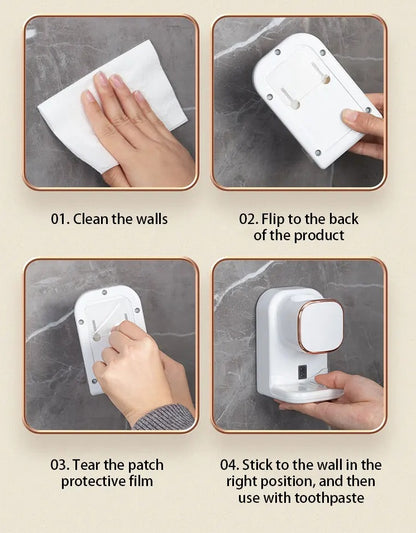 01. Clean the walls

02. Flip to the back of the product

03. Tear the patch protective film

04. Stick to the wall in the right position, and then use with toothpaste