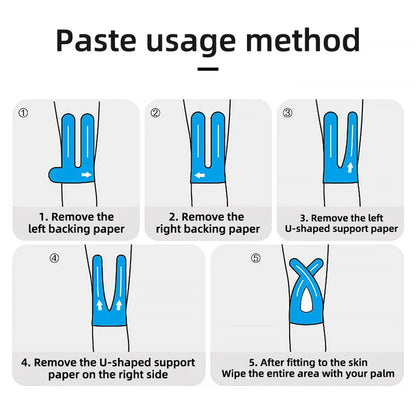 Paste usage method

①

1. Remove the left backing paper

②

2. Remove the right backing paper

③

3. Remove the left U-shaped support paper

④

4. Remove the U-shaped support paper on the right side

⑤

5. After fitting to the skin Wipe the entire area with your palm