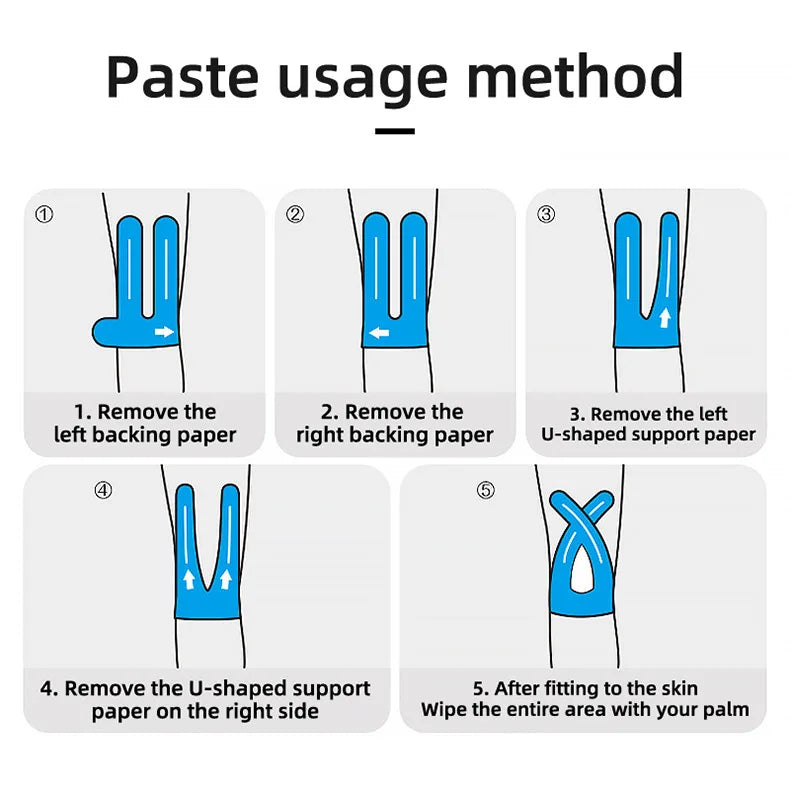 Paste usage method

①

1. Remove the left backing paper

②

2. Remove the right backing paper

③

3. Remove the left U-shaped support paper

④

4. Remove the U-shaped support paper on the right side

⑤

5. After fitting to the skin Wipe the entire area with your palm