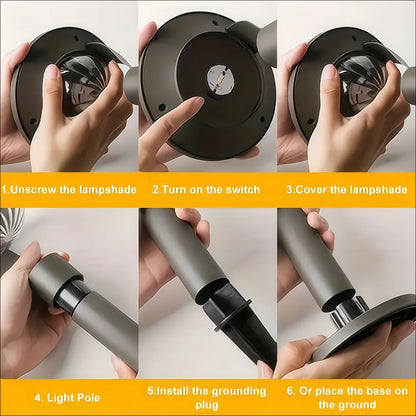 1.Unscrew the lampshade

2.Turn on the switch

3.Cover the lampshade

4. Light Pole

5.Install the grounding plug

6. Or place the base on the ground