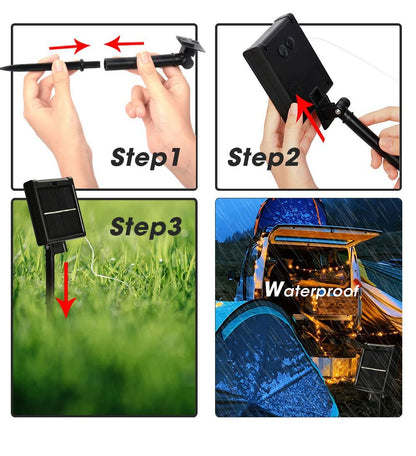 Step1

Step2

Step3

Waterproof