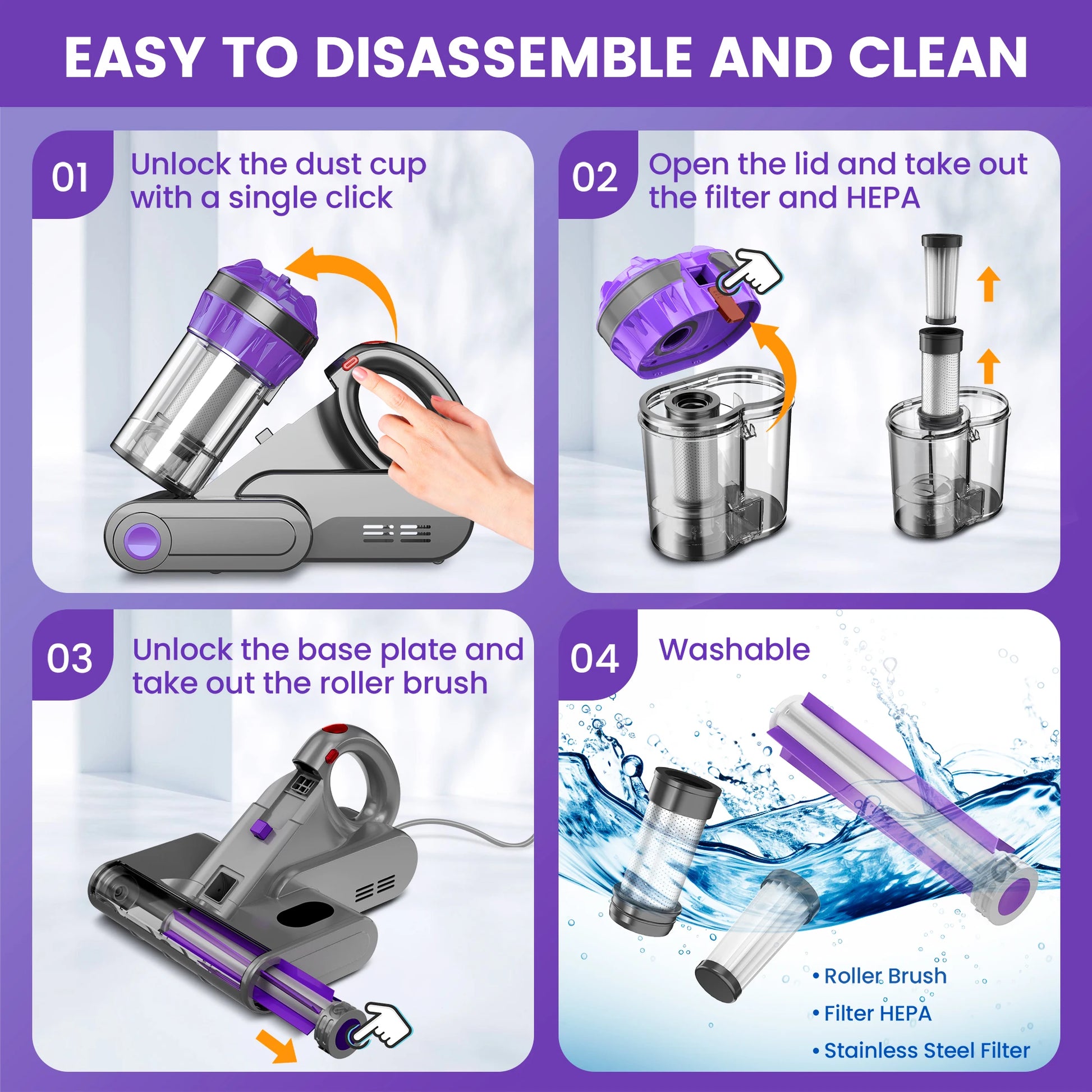 EASY TO DISASSEMBLE AND CLEAN

01 Unlock the dust cup with a single click

02 Open the lid and take out the filter and HEPA

03 Unlock the base plate and take out the roller brush

04 Washable

• Roller Brush
• Filter HEPA
• Stainless Steel Filter