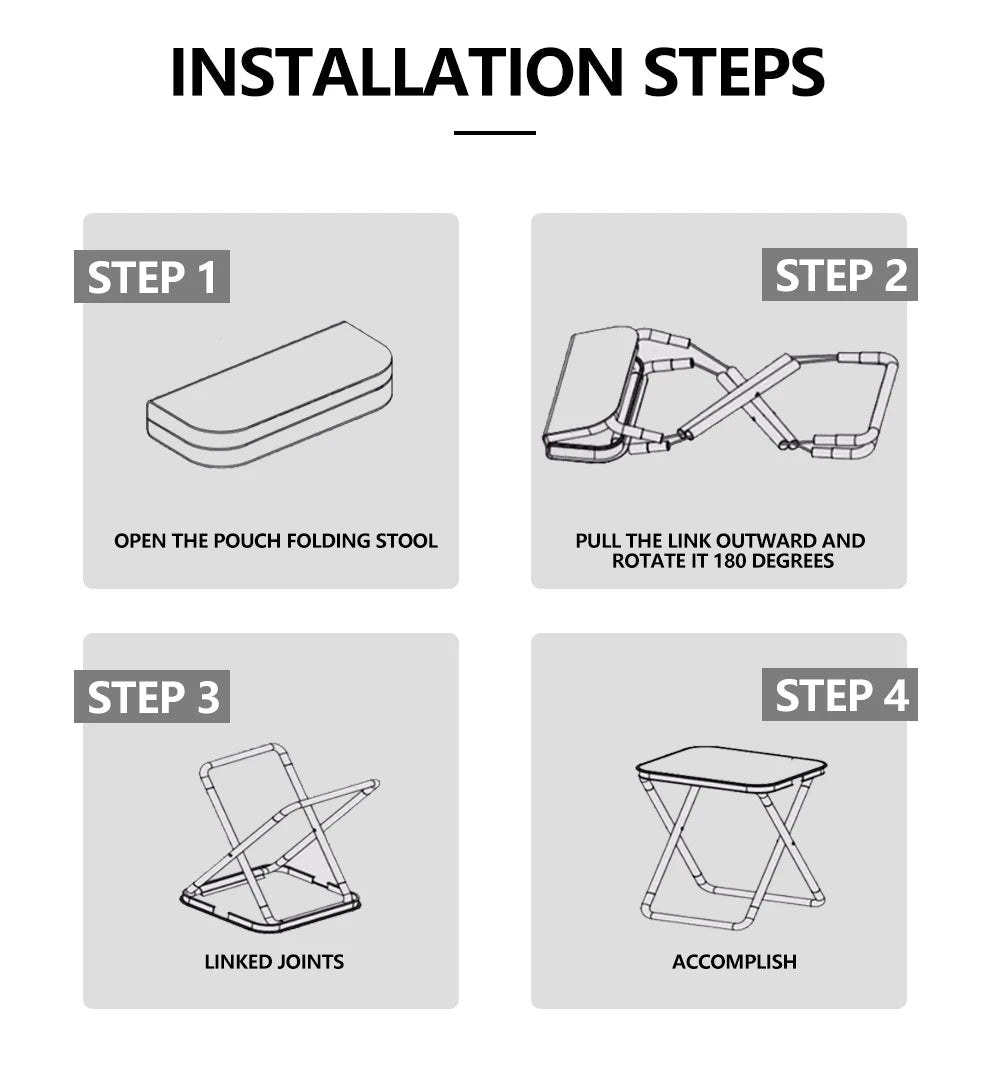 INSTALLATION STEPS

STEP 1

OPEN THE POUCH FOLDING STOOL

STEP 2

PULL THE LINK OUTWARD AND ROTATE IT 180 DEGREES

STEP 3

LINKED JOINTS

STEP 4

ACCOMPLISH