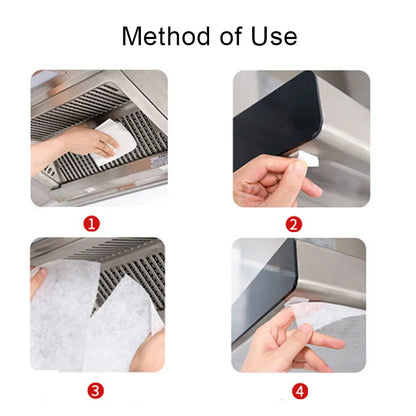 Method of Use

1

2

3

4