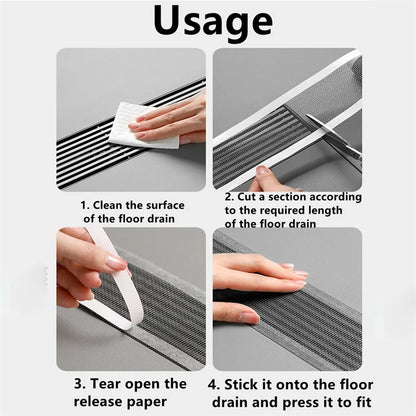 Usage

1. Clean the surface of the floor drain

2. Cut a section according to the required length of the floor drain

3. Tear open the release paper

4. Stick it onto the floor drain and press it to fit