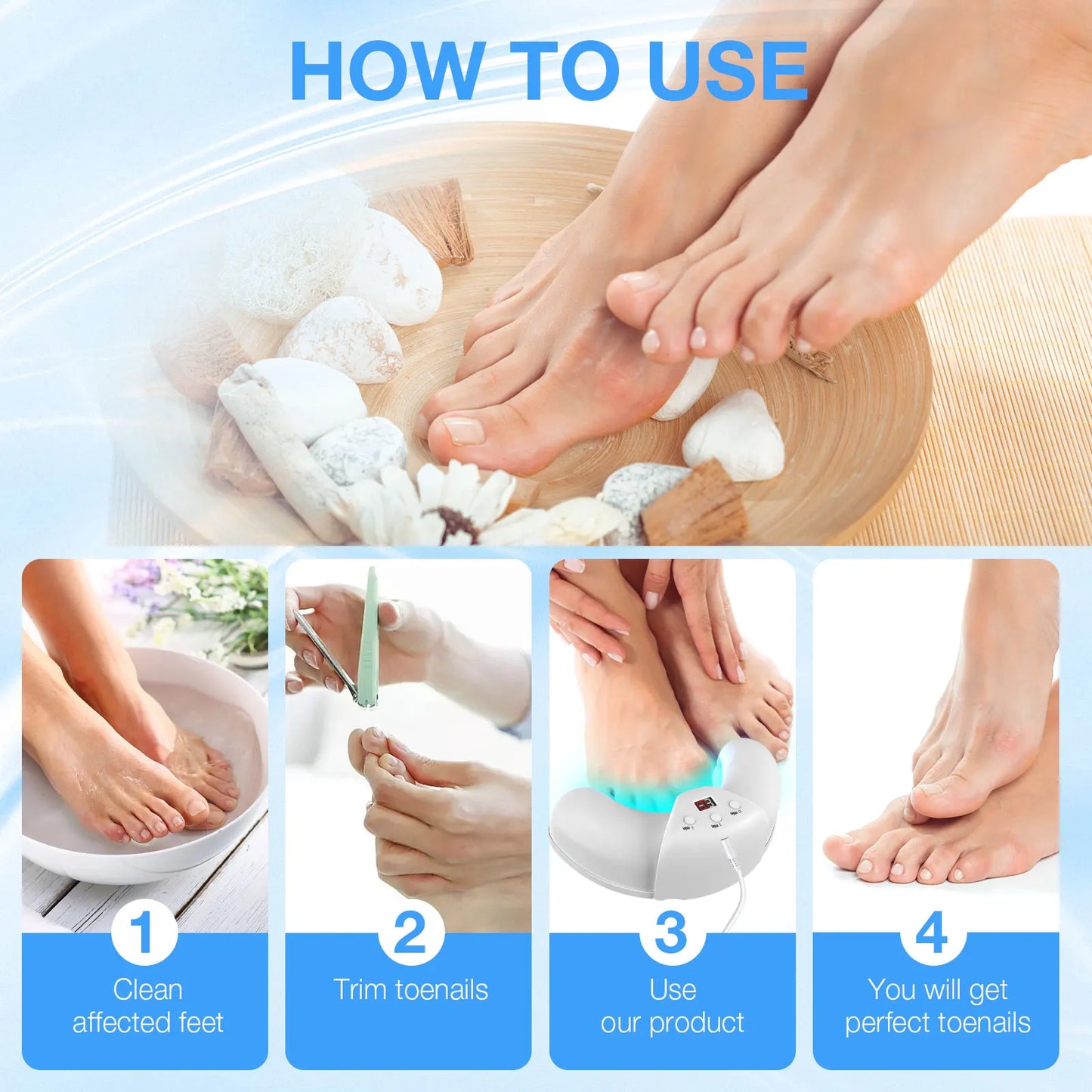 HOW TO USE

1
Clean affected feet

2
Trim toenails

3
Use our product

4
You will get perfect toenails