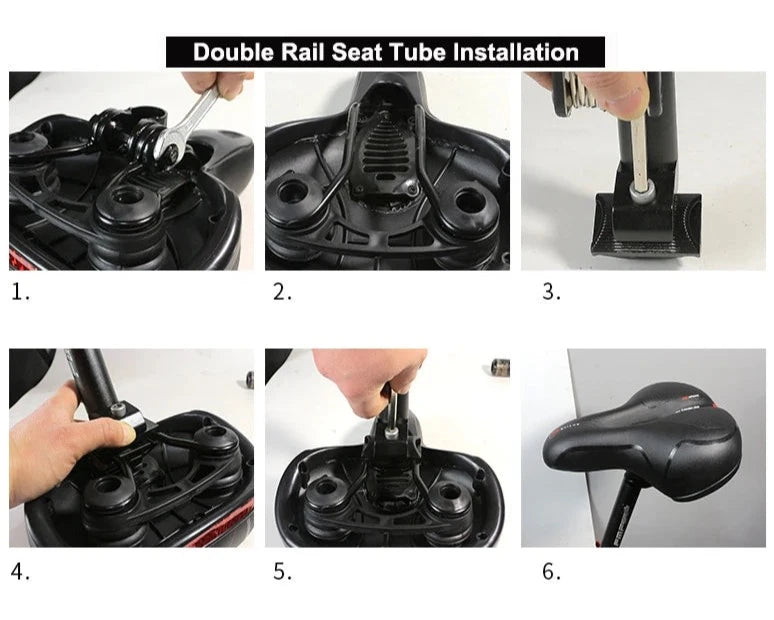 Double Rail Seat Tube Installation

1.

2.

3.

4.

5.

6.