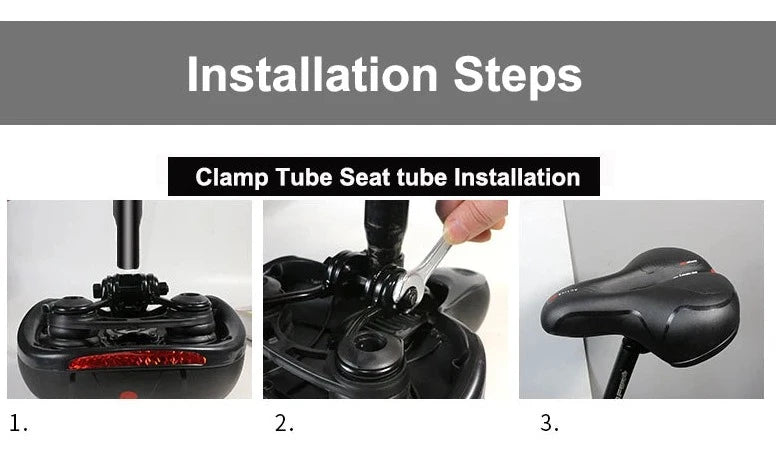 Installation Steps

Clamp Tube Seat tube Installation

1.

2.

3.