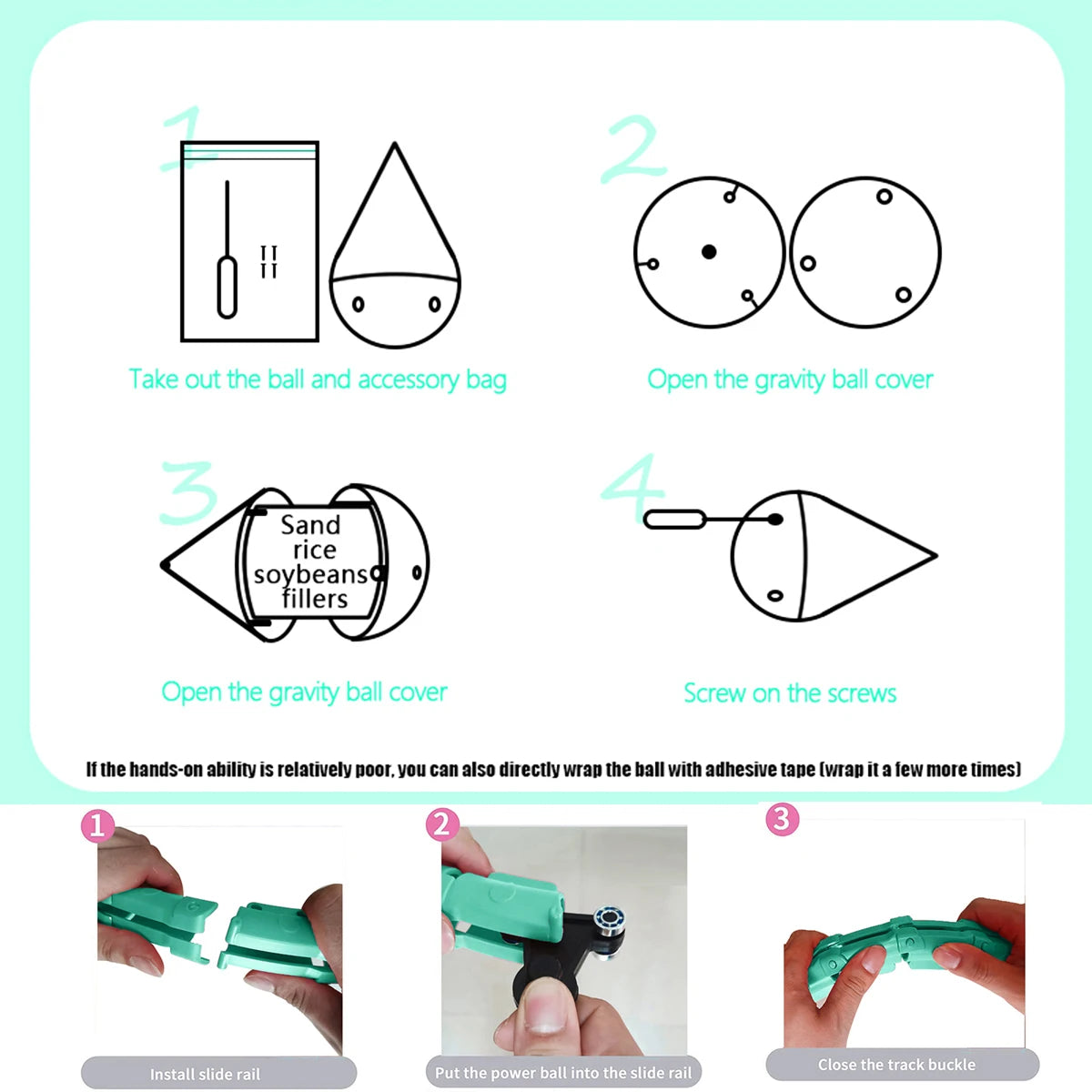 1

Take out the ball and accessory bag

2

Open the gravity ball cover

3

Sand
rice
soybeans
fillers

Open the gravity ball cover

4

Screw on the screws

If the hands-on ability is relatively poor, you can also directly wrap the ball with adhesive tape (wrap it a few more times)

1

Install slide rail

2

Put the power ball into the slide rail

3

Close the track buckle