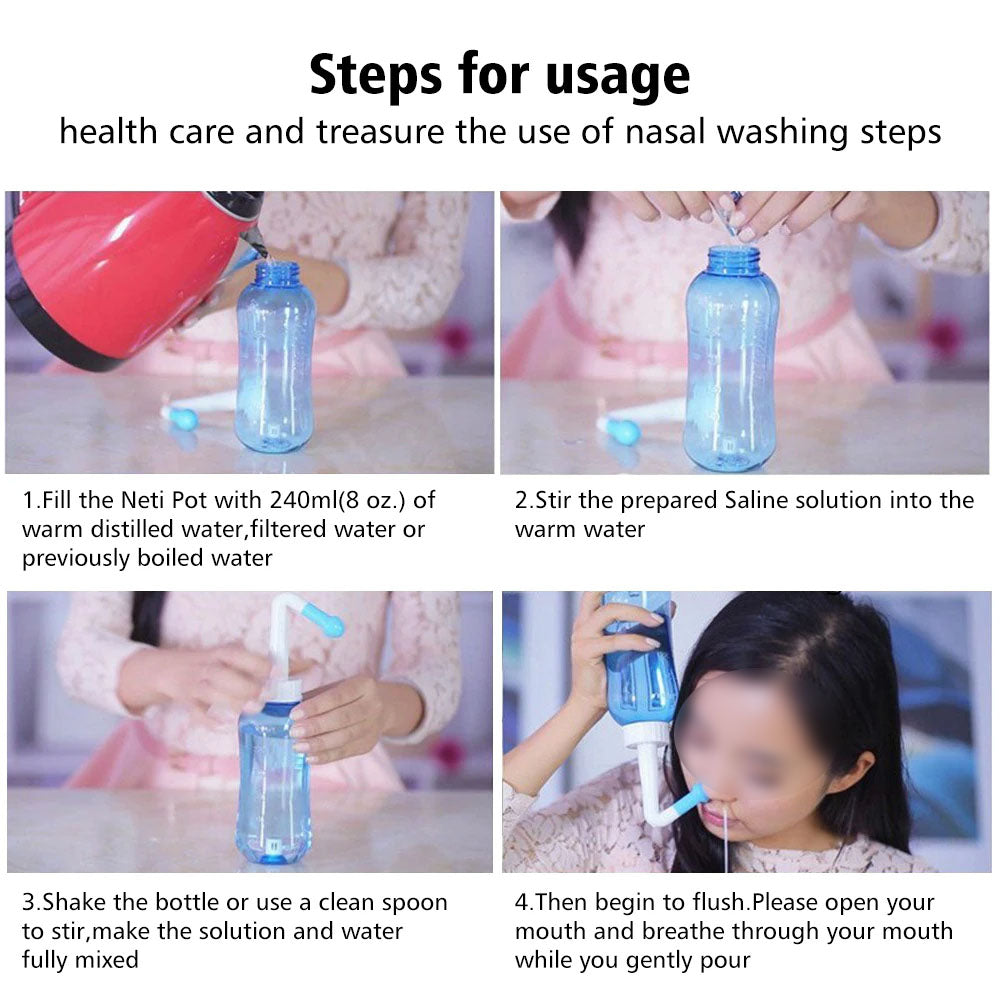 Steps for usage
health care and treasure the use of nasal washing steps

1.Fill the Neti Pot with 240ml(8 oz.) of warm distilled water,filtered water or previously boiled water

2.Stir the prepared Saline solution into the warm water

3.Shake the bottle or use a clean spoon to stir,make the solution and water fully mixed

4.Then begin to flush.Please open your mouth and breathe through your mouth while you gently pour